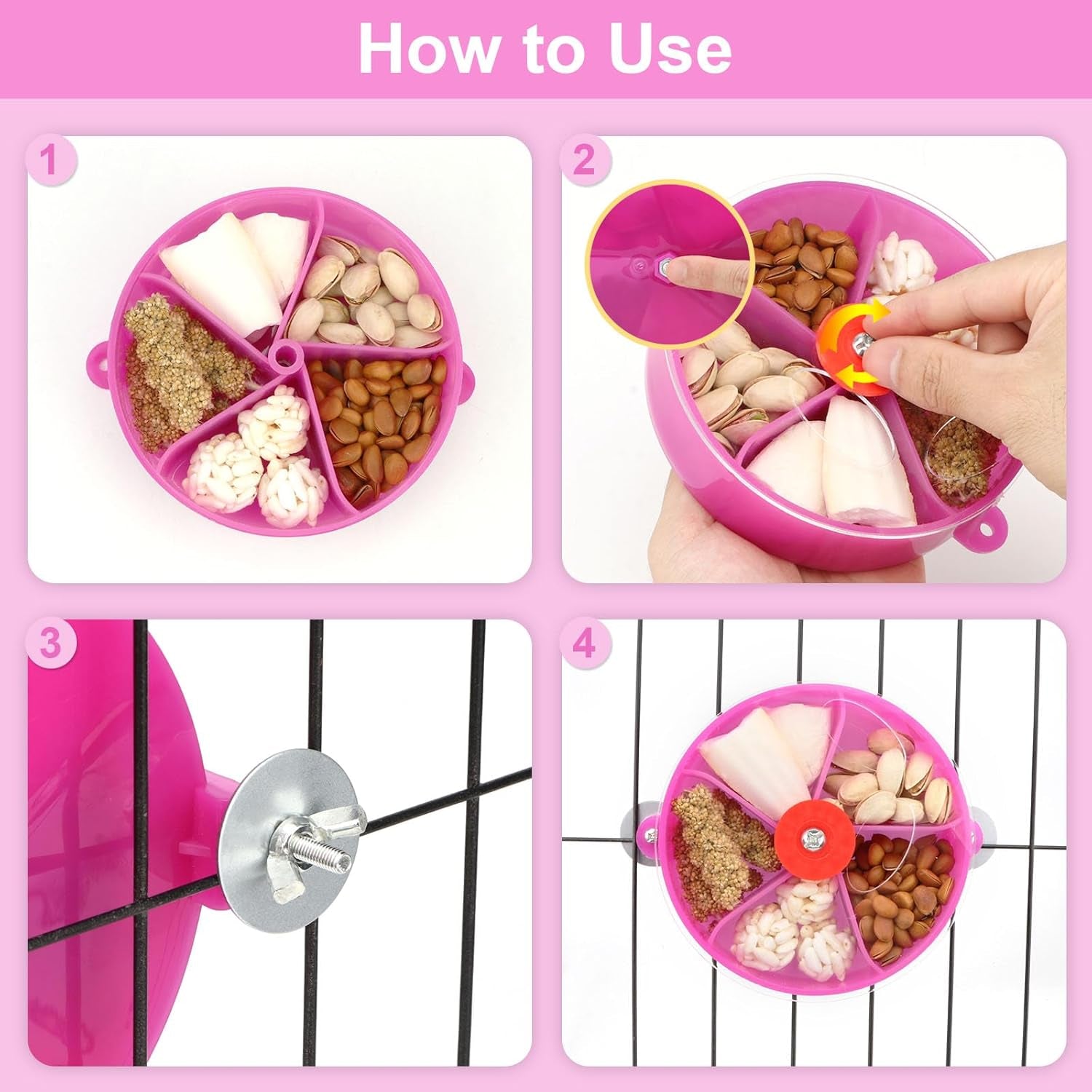 How to Use

1

2

3

4